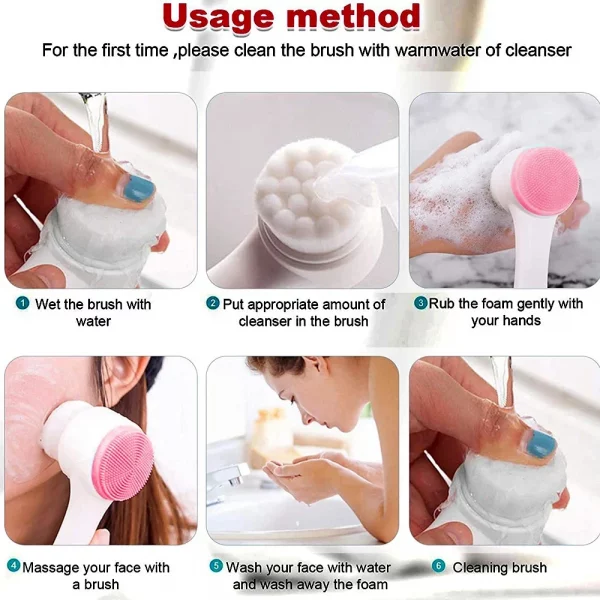 Usage method

For the first time ,please clean the brush with warmwater of cleanser

1 Wet the brush with water

2 Put appropriate amount of cleanser in the brush

3 Rub the foam gently with your hands

4 Massage your face with a brush

5 Wash your face with water and wash away the foam

6 Cleaning brush