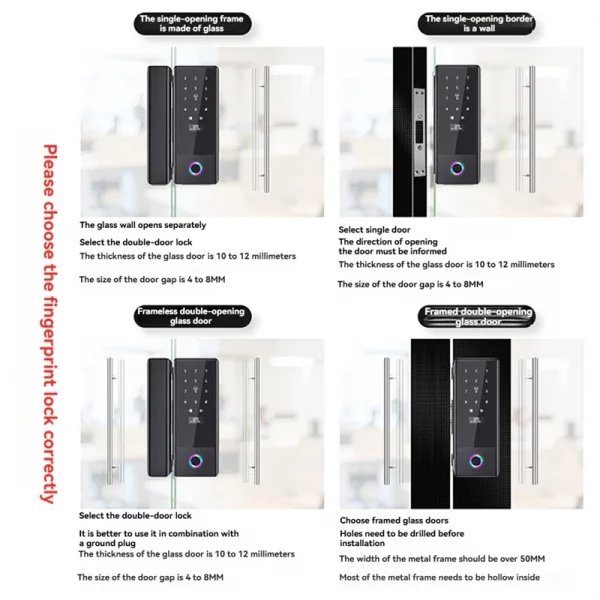 Please choose the fingerprint lock correctly

The single-opening frame is made of glass

The glass wall opens separately

Select the double-door lock

The thickness of the glass door is 10 to 12 millimeters

The size of the door gap is 4 to 8MM

The single-opening border is a wall

Select single door

The direction of opening the door must be informed

The thickness of the glass door is 10 to 12 millimeters

The size of the door gap is 4 to 8MM

Frameless double-opening glass door

Select the double-door lock

It is better to use it in combination with a ground plug

The thickness of the glass door is 10 to 12 millimeters

The size of the door gap is 4 to 8MM

Framed double-opening glass door

Choose framed glass doors

Holes need to be drilled before installation

The width of the metal frame should be over 50MM

Most of the metal frame needs to be hollow inside