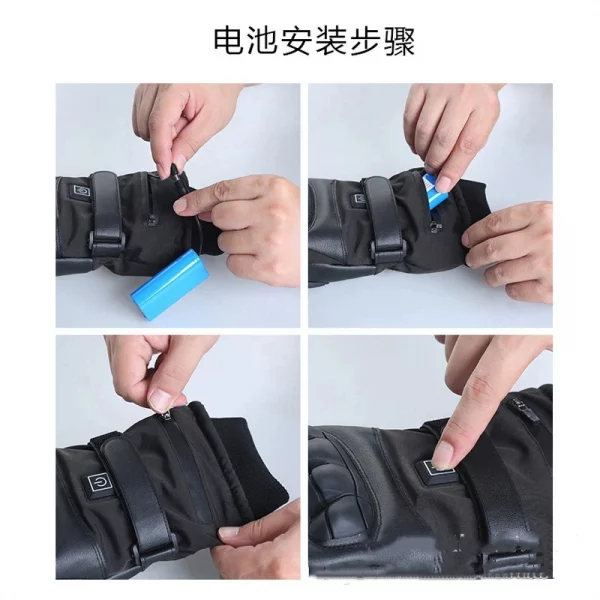 电池安装步骤