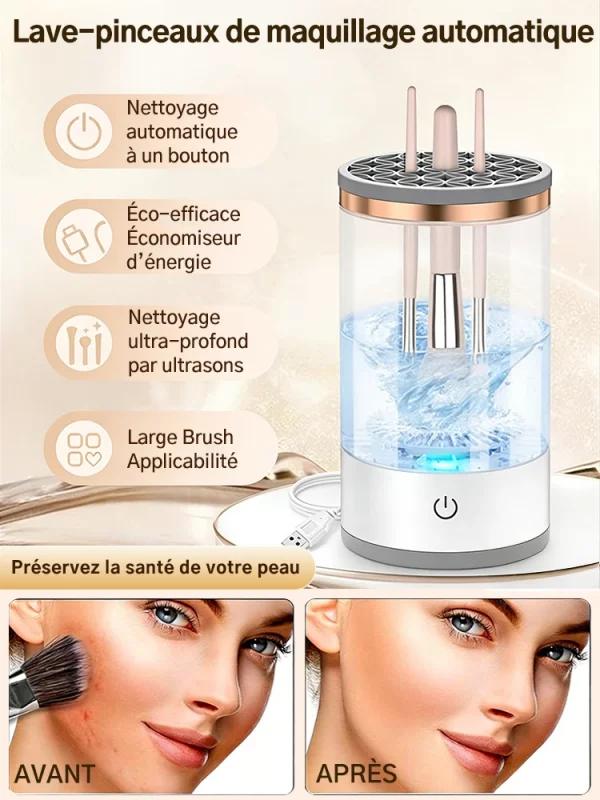 Lave-pinceaux de maquillage automatique

Nettoyage automatique à un bouton

Éco-efficace Économiseur d'énergie

Nettoyage ultra-profond par ultrasons

Large Brush Applicabilité

Préservez la santé de votre peau

AVANT

APRÈS