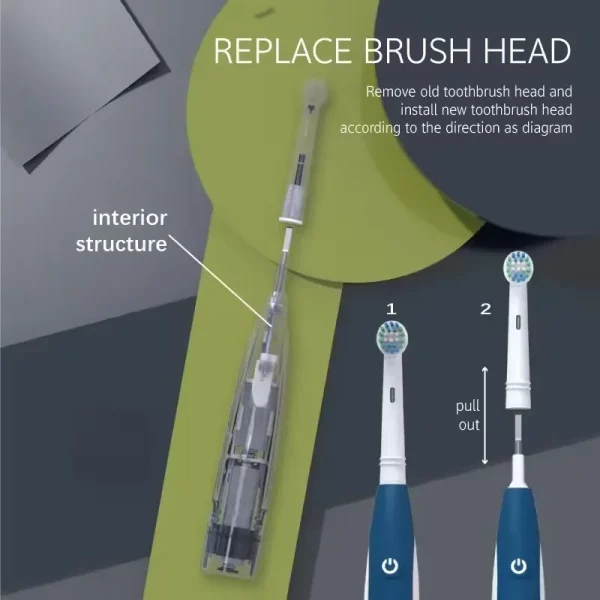 REPLACE BRUSH HEAD

Remove old toothbrush head and install new toothbrush head according to the direction as diagram

interior structure

1

2

pull out