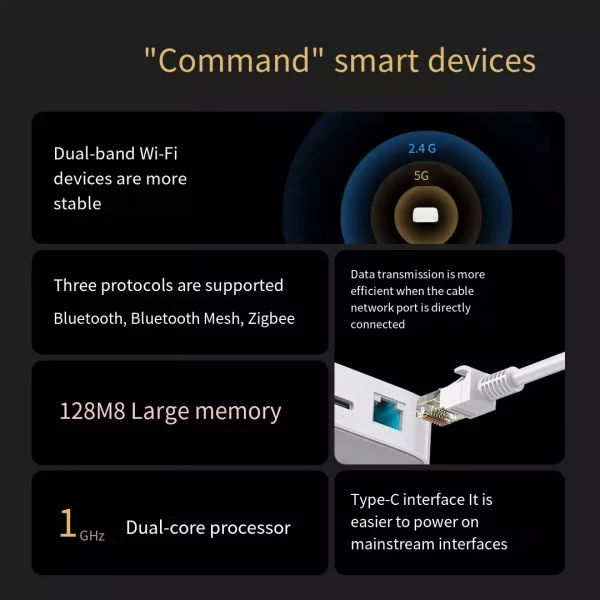 "Command" smart devices

Dual-band Wi-Fi devices are more stable

2.4 G

5G

Three protocols are supported

Bluetooth, Bluetooth Mesh, Zigbee

Data transmission is more efficient when the cable network port is directly connected

128M8 Large memory

1 GHz Dual-core processor

Type-C interface It is easier to power on mainstream interfaces