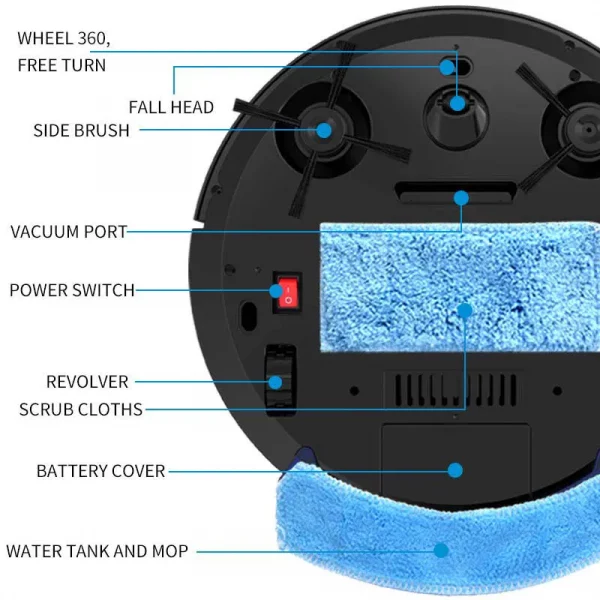 WHEEL 360,
FREE TURN

FALL HEAD

SIDE BRUSH

VACUUM PORT

POWER SWITCH

REVOLVER

SCRUB CLOTHS

BATTERY COVER

WATER TANK AND MOP