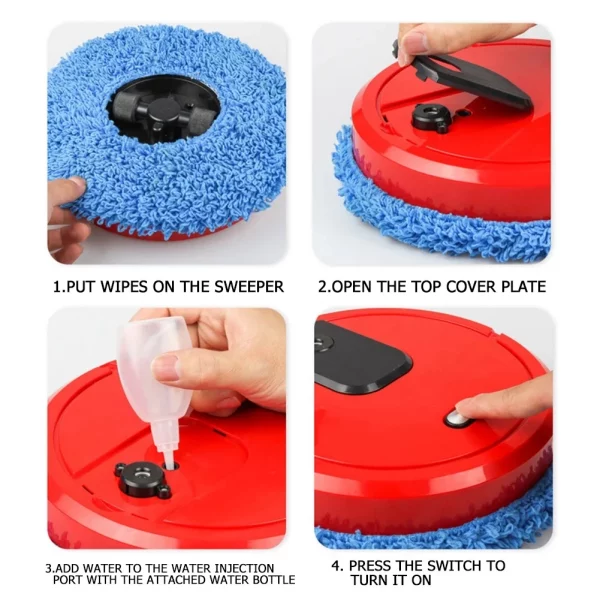 1.PUT WIPES ON THE SWEEPER

2.OPEN THE TOP COVER PLATE

3.ADD WATER TO THE WATER INJECTION PORT WITH THE ATTACHED WATER BOTTLE

4. PRESS THE SWITCH TO TURN IT ON