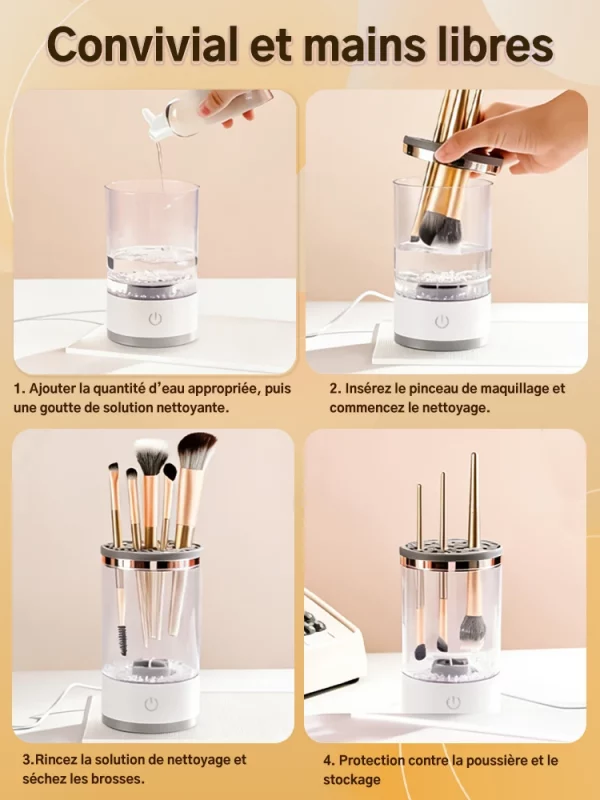 Convivial et mains libres

1. Ajouter la quantité d'eau appropriée, puis une goutte de solution nettoyante.

2. Insérez le pinceau de maquillage et commencez le nettoyage.

3.Rincez la solution de nettoyage et séchez les brosses.

4. Protection contre la poussière et le stockage