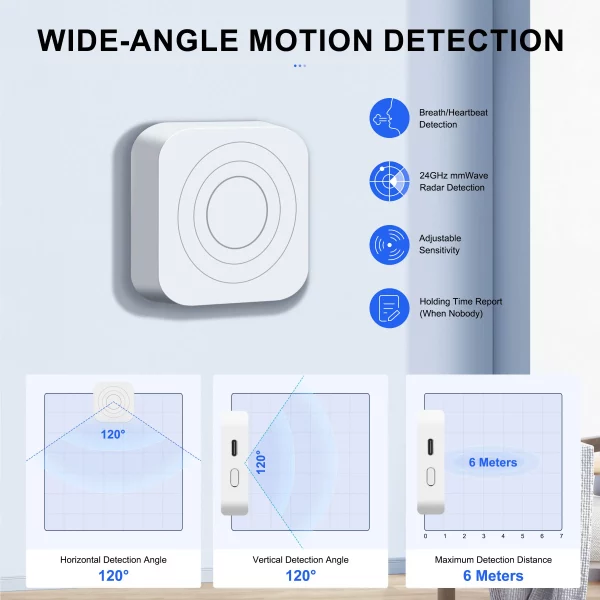 WIDE-ANGLE MOTION DETECTION

Breath/Heartbeat Detection

24GHz mmWave Radar Detection

Adjustable Sensitivity

Holding Time Report (When Nobody)

120°

Horizontal Detection Angle
120°

120°

Vertical Detection Angle
120°

6 Meters

0 1 2 3 4 5 6 7

Maximum Detection Distance
6 Meters