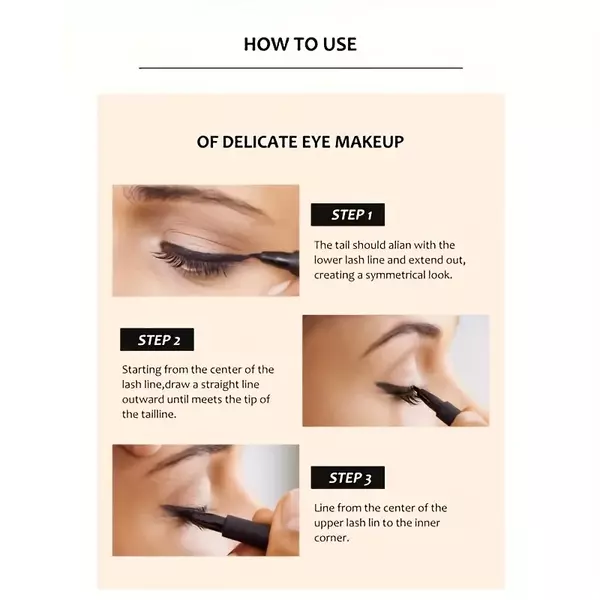 HOW TO USE

OF DELICATE EYE MAKEUP

STEP 1

The tail should alian with the lower lash line and extend out, creating a symmetrical look.

STEP 2

Starting from the center of the lash line,draw a straight line outward until meets the tip of the tailline.

STEP 3

Line from the center of the upper lash lin to the inner corner.